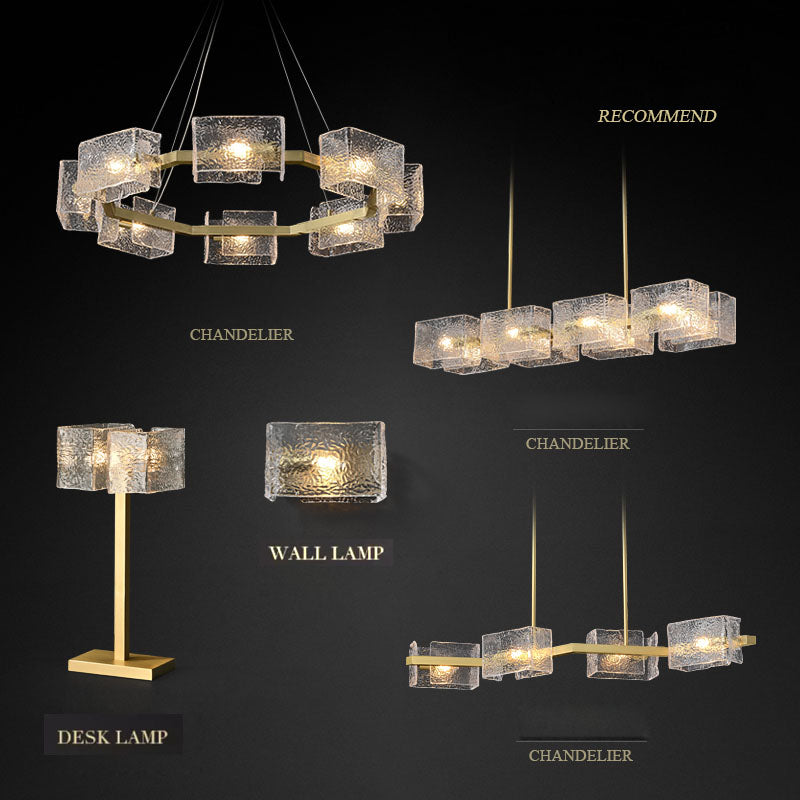 RECOMMEND

CHANDELIER

CHANDELIER

WALL LAMP

DESK LAMP

CHANDELIER